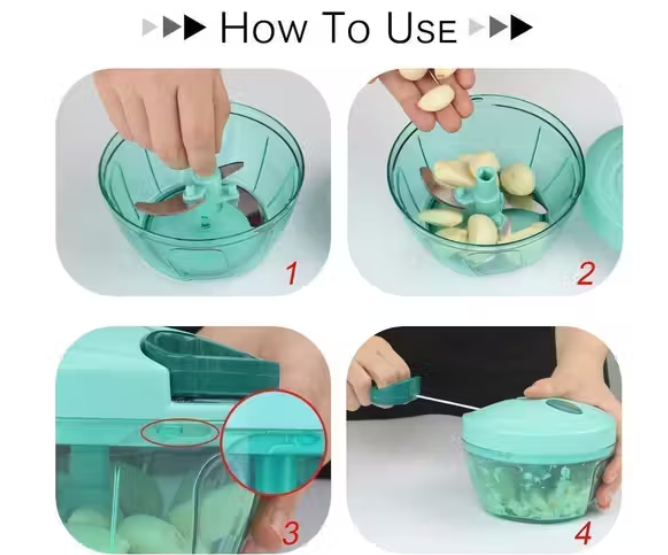 HOW TO USE

1

2

3

4